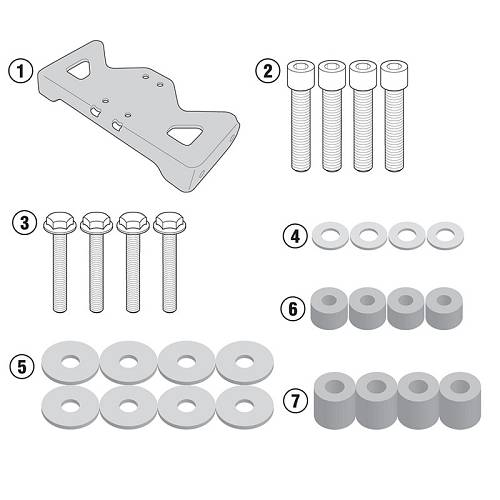 1
2
3
4
6
5
7